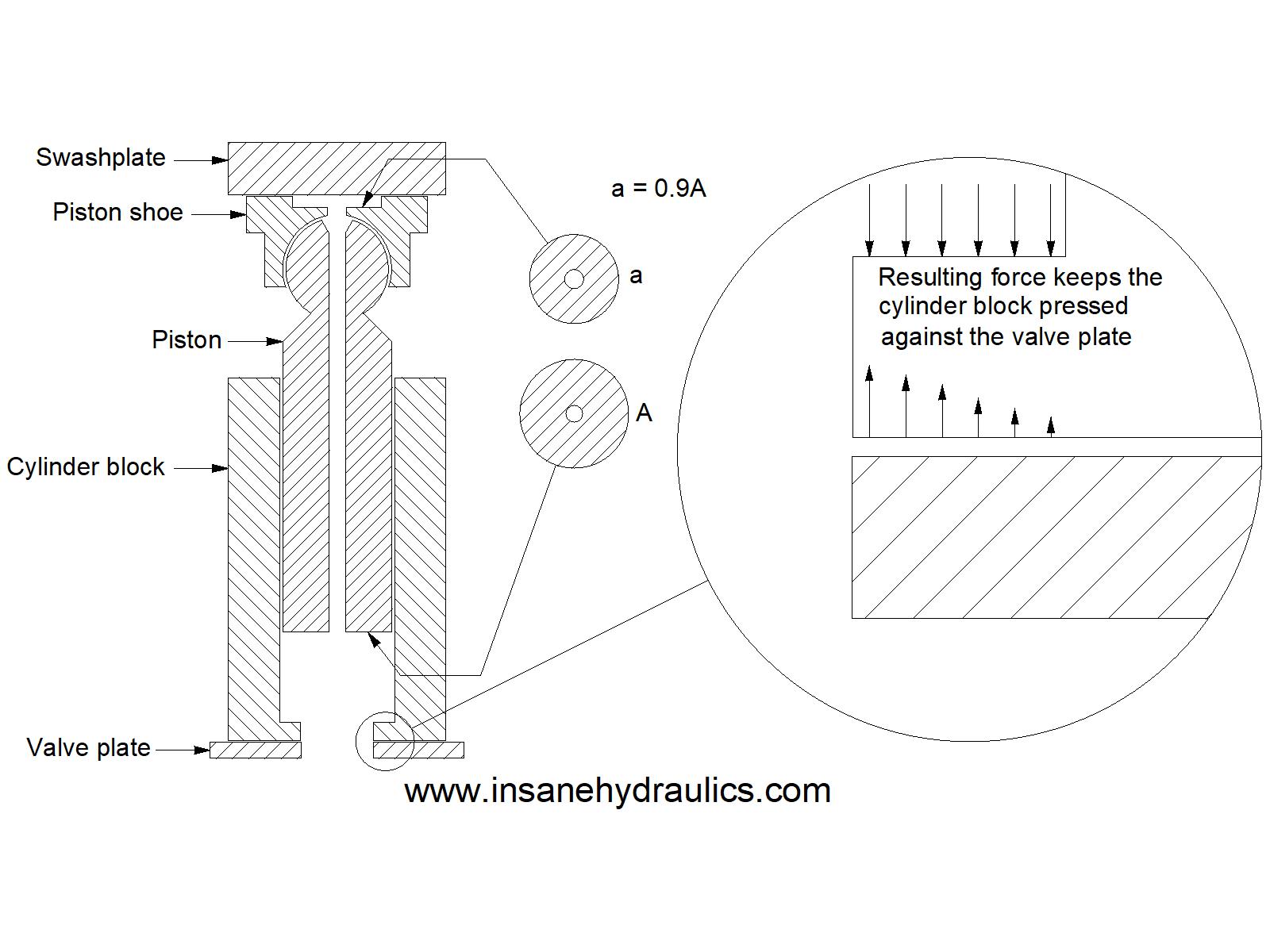 Swashplate

Piston shoe

Piston

Cylinder block

Valve plate

a = 0.9A

a

A

Resulting force keeps the cylinder block pressed against the valve plate

www.insanehydraulics.com