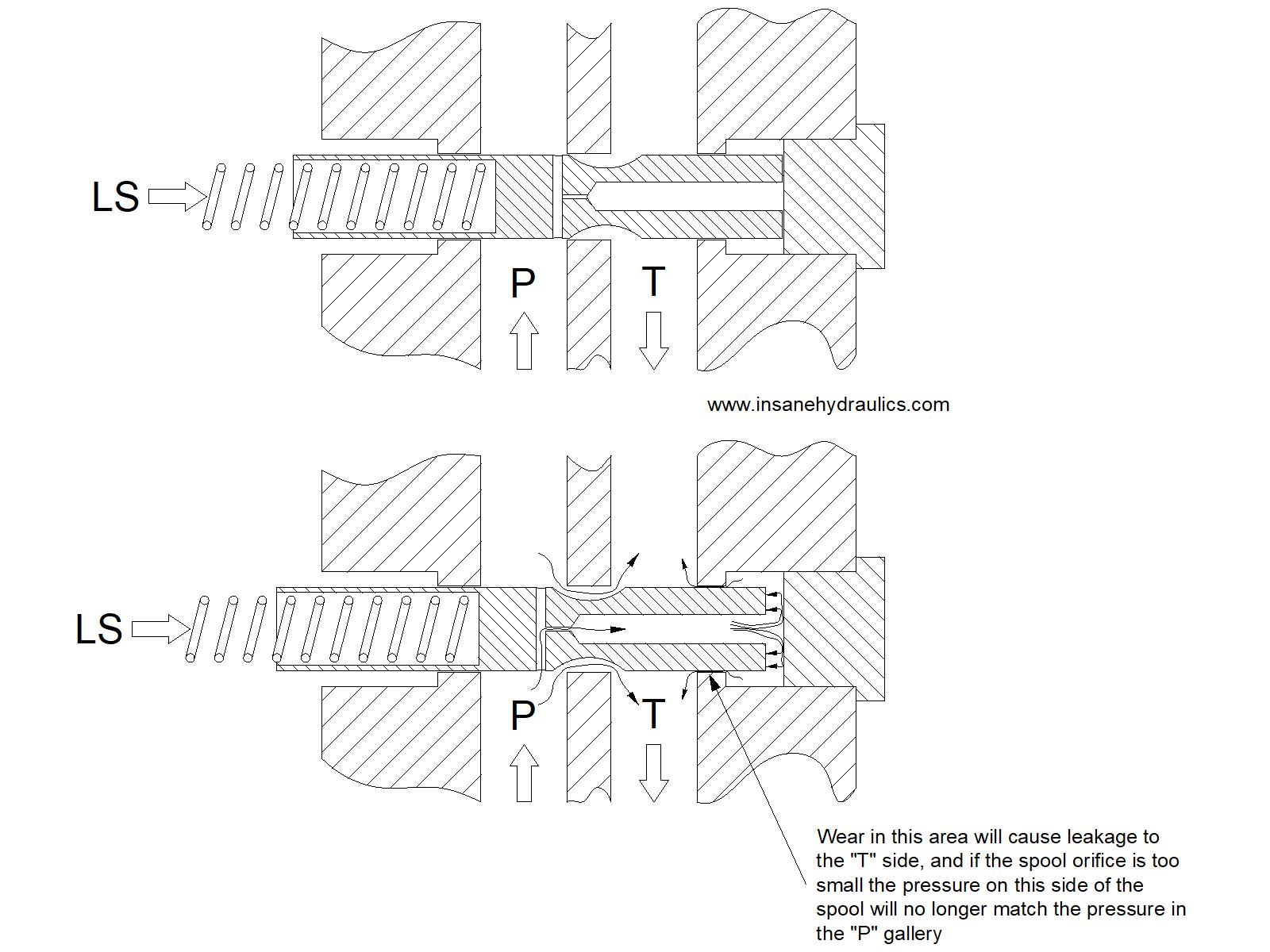 LS

P

T

www.insanehydraulics.com

LS

P

T

Wear in this area will cause leakage to the "T" side, and if the spool orifice is too small the pressure on this side of the spool will no longer match the pressure in the "P" gallery